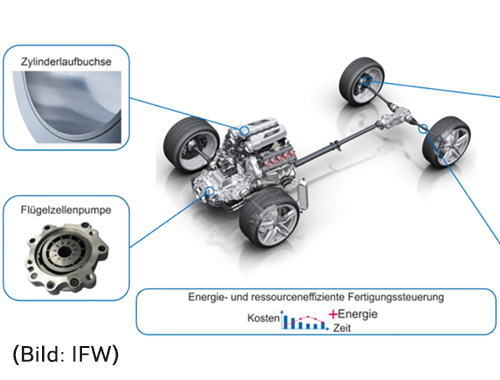 Zylinderlaufbuchse

Flügelzellenpumpe

Energie- und ressourceneffiziente Fertigungssteuerung

Kosten +Energie
Zeit

(Bild: IFW)