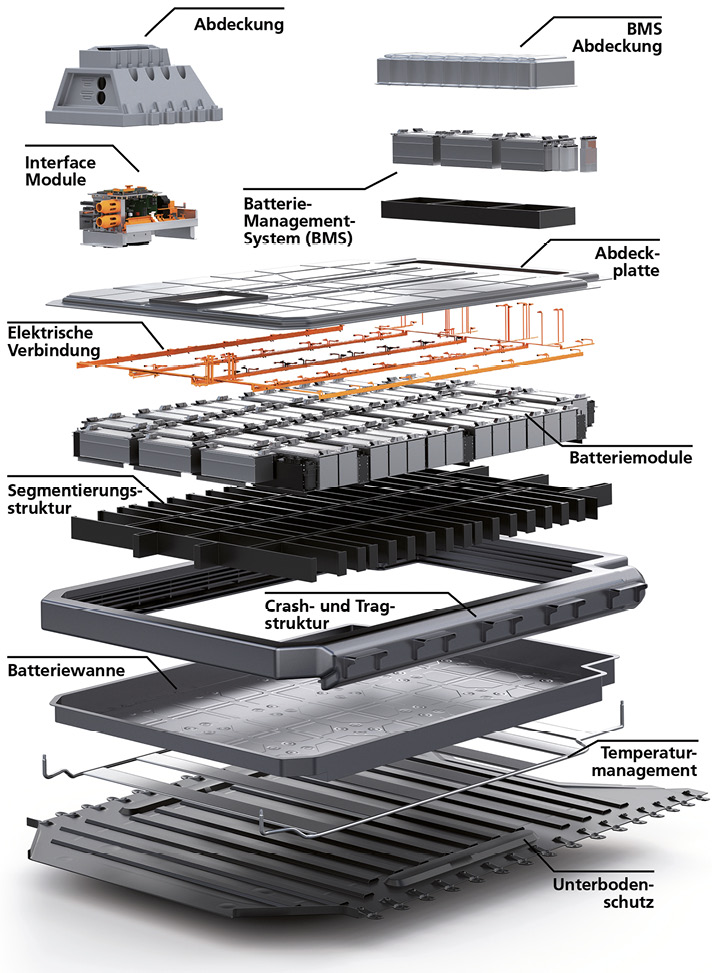 Abdeckung

BMS Abdeckung

Interface Module

Batterie-Management-System (BMS)

Abdeckplatte

Elektrische Verbindung

Batteriemodule

Segmentierungsstruktur

Crash- und Tragstruktur

Batteriewanne

Temperaturmanagement

Unterbodenschutz