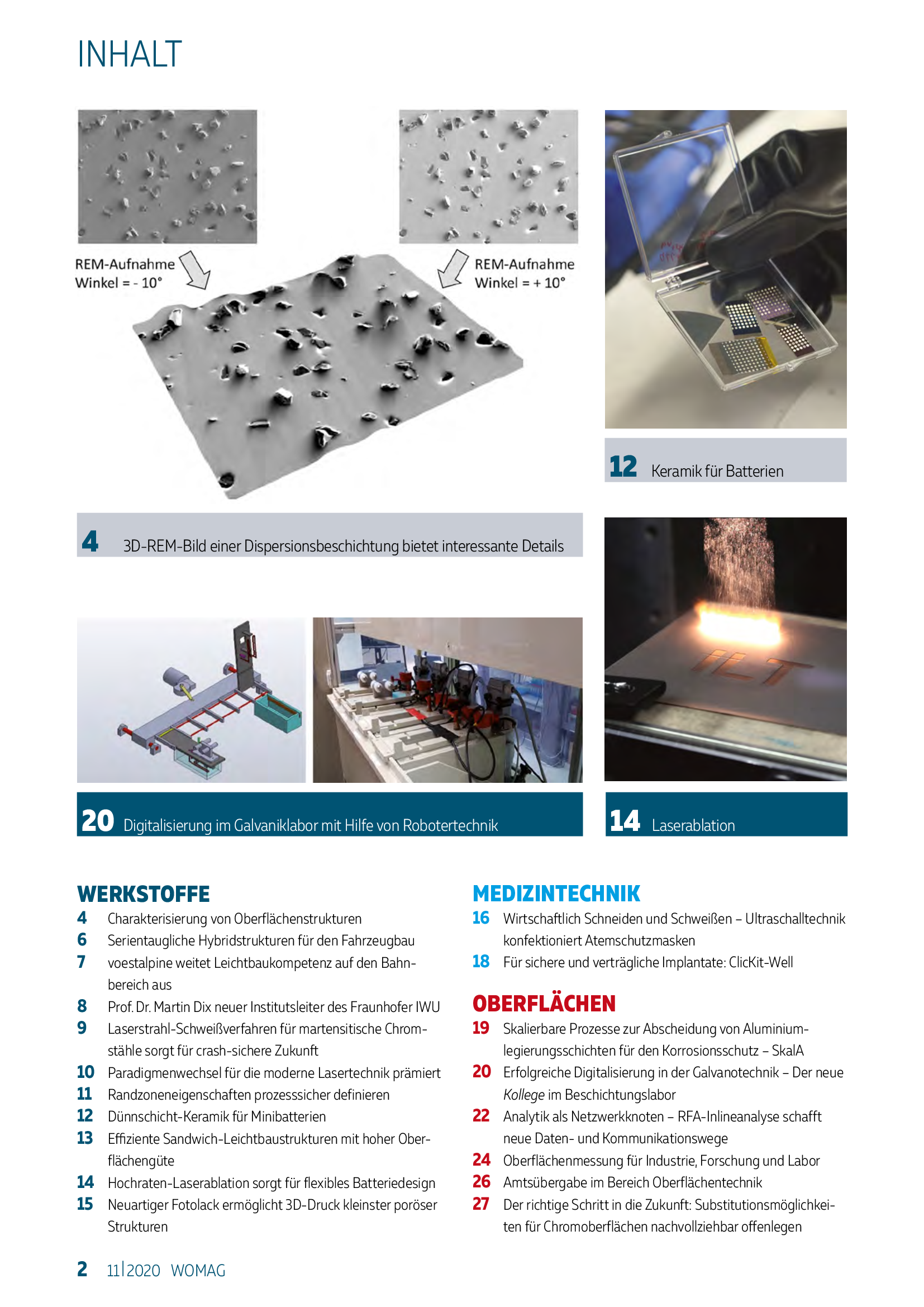 INHALT

REM-Aufnahme
Winkel = - 10°

REM-Aufnahme
Winkel = + 10°

12 Keramik für Batterien

4 3D-REM-Bild einer Dispersionsbeschichtung bietet interessante Details

ILT

20 Digitalisierung im Galvaniklabor mit Hilfe von Robotertechnik

14 Laserablation

WERKSTOFFE
4 Charakterisierung von Oberflächenstrukturen
6 Serientaugliche Hybridstrukturen für den Fahrzeugbau
7 voestalpine weitet Leichtbaukompetenz auf den Bahnbereich aus
8 Prof. Dr. Martin Dix neuer Institutsleiter des Fraunhofer IWU
9 Laserstrahl-Schweißverfahren für martensitische Chromstähle sorgt für crash-sichere Zukunft
10 Paradigmenwechsel für die moderne Lasertechnik prämiert
11 Randzoneneigenschaften prozesssicher definieren
12 Dünnschicht-Keramik für Minibatterien
13 Effiziente Sandwich-Leichtbaustrukturen mit hoher Oberflächengüte
14 Hochraten-Laserablation sorgt für flexibles Batteriedesign
15 Neuartiger Fotolack ermöglicht 3D-Druck kleinster poröser Strukturen

MEDIZINTECHNIK
16 Wirtschaftlich Schneiden und Schweißen – Ultraschalltechnik konfektioniert Atemschutzmasken
18 Für sichere und verträgliche Implantate: ClicKit-Well

OBERFLÄCHEN
19 Skalierbare Prozesse zur Abscheidung von Aluminiumlegierungsschichten für den Korrosionsschutz – SkalA
20 Erfolgreiche Digitalisierung in der Galvanotechnik – Der neue Kollege im Beschichtungslabor
22 Analytik als Netzwerkknoten – RFA-Inlineanalyse schafft neue Daten- und Kommunikationswege
24 Oberflächenmessung für Industrie, Forschung und Labor
26 Amtsübergabe im Bereich Oberflächentechnik
27 Der richtige Schritt in die Zukunft: Substitutionsmöglichkeiten für Chromoberflächen nachvollziehbar offenlegen

2 11|2020 WOMAG