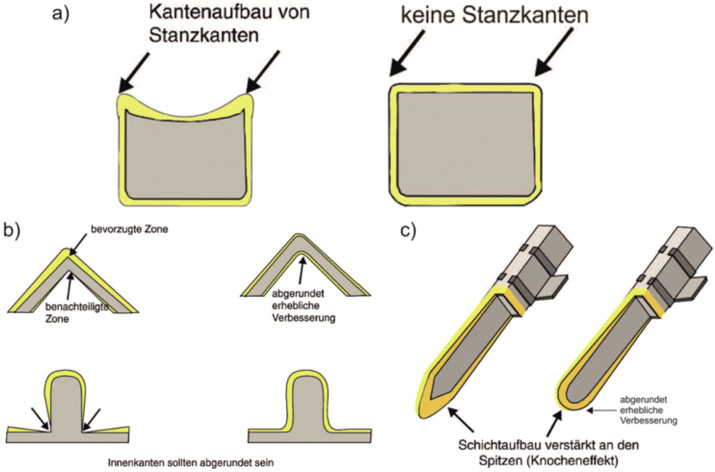 a)

Kantenaufbau von Stanzkanten

keine Stanzkanten

b)

bevorzugte Zone

benachteiligte Zone

abgerundet erhebliche Verbesserung

Innenkanten sollten abgerundet sein

c)

abgerundet erhebliche Verbesserung

Schichtaufbau verstärkt an den Spitzen (Knocheneffekt)